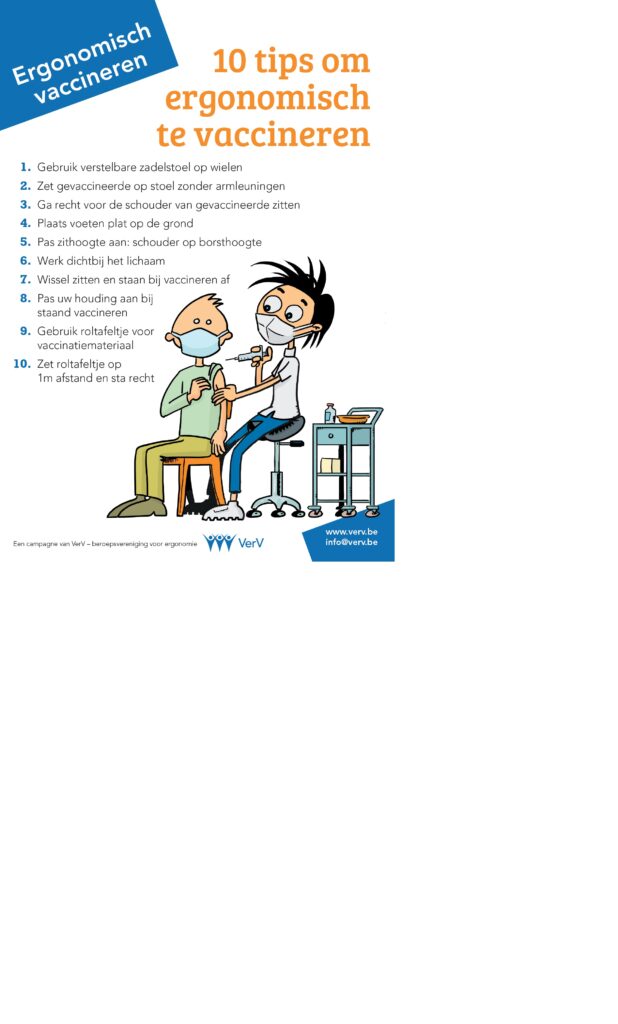 Ergonomisch vaccineren

10 tips om ergonomisch te vaccineren

1. Gebruik verstelbare zadelstoel op wielen
2. Zet gevaccineerde op stoel zonder armleuningen
3. Ga recht voor de schouder van gevaccineerde zitten
4. Plaats voeten plat op de grond
5. Pas zithoogte aan: schouder op borsthoogte
6. Werk dichtbij het lichaam
7. Wissel zitten en staan bij vaccineren af
8. Pas uw houding aan bij staand vaccineren
9. Gebruik roltafeltje voor vaccinatiemateriaal
10. Zet roltafeltje op 1m afstand en sta recht

Een campagne van VerV – beroepsvereniging voor ergonomie VerV

www.verv.be
info@verv.be